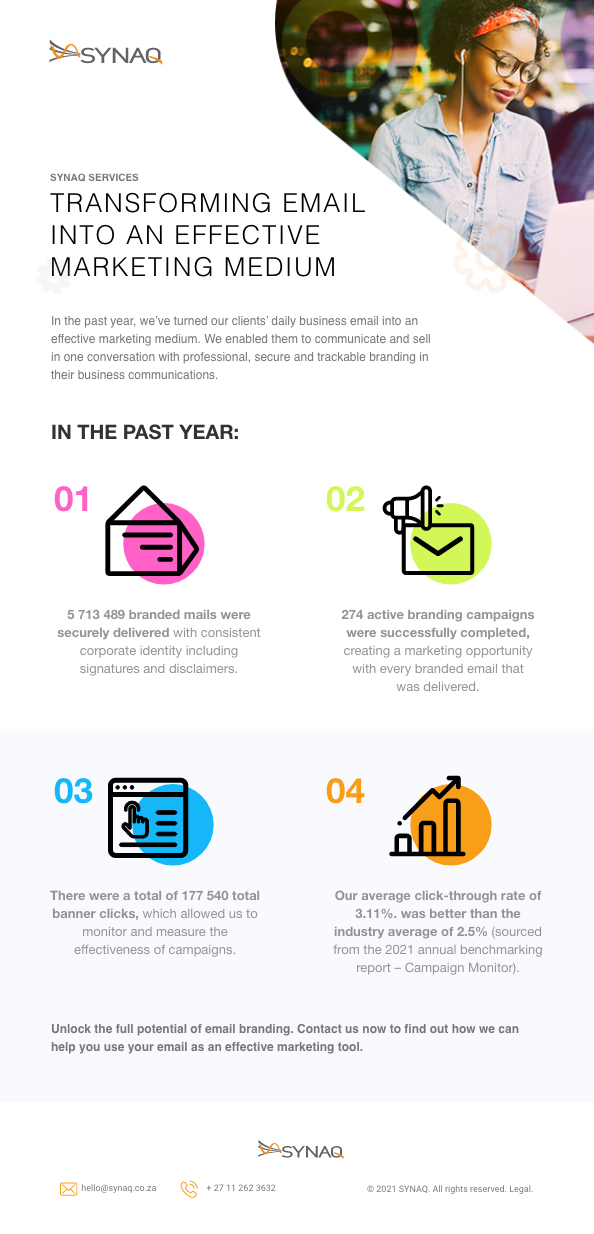 SYNAQ

SYNAQ SERVICES

TRANSFORMING EMAIL INTO AN EFFECTIVE MARKETING MEDIUM

In the past year, we've turned our clients' daily business email into an effective marketing medium. We enabled them to communicate and sell in one conversation with professional, secure and trackable branding in their business communications.

IN THE PAST YEAR:

01

5 713 489 branded mails were securely delivered with consistent corporate identity including signatures and disclaimers.

02

274 active branding campaigns were successfully completed, creating a marketing opportunity with every branded email that was delivered.

03

There were a total of 177 540 total banner clicks, which allowed us to monitor and measure the effectiveness of campaigns.

04

Our average click-through rate of 3.11%. was better than the industry average of 2.5% (sourced from the 2021 annual benchmarking report – Campaign Monitor).

Unlock the full potential of email branding. Contact us now to find out how we can help you use your email as an effective marketing tool.

SYNAQ

hello@synaq.co.za

+ 27 11 262 3632

© 2021 SYNAQ. All rights reserved. Legal.